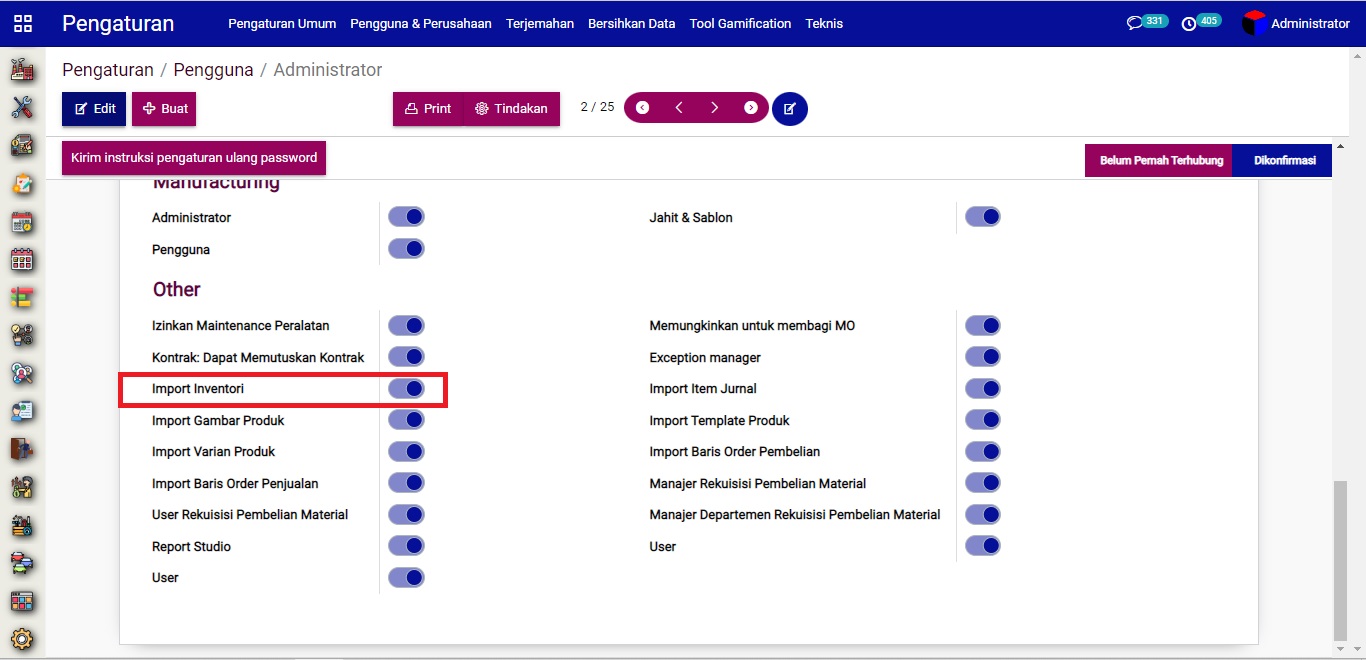 Pengaturan Pengaturan Umum Pengguna & Perusahaan Terjemahan Bersihkan Data Tool Gamification Teknis 331 405 Administrator

Pengaturan / Pengguna / Administrator

Edit Buat Print Tindakan 2 / 25

Kirim instruksi pengaturan ulang password

Belum Pernah Terhubung Dikonfirmasi

Manufacturing

Administrator

Pengguna

Jahit & Sablon

Other

Izinkan Maintenance Peralatan

Kontrak: Dapat Memutuskan Kontrak

Import Inventori

Import Gambar Produk

Import Varian Produk

Import Baris Order Penjualan

User Rekuisisi Pembelian Material

Report Studio

User

Memungkinkan untuk membagi MO

Exception manager

Import Item Jurnal

Import Template Produk

Import Baris Order Pembelian

Manajer Rekuisisi Pembelian Material

Manajer Departemen Rekuisisi Pembelian Material

User